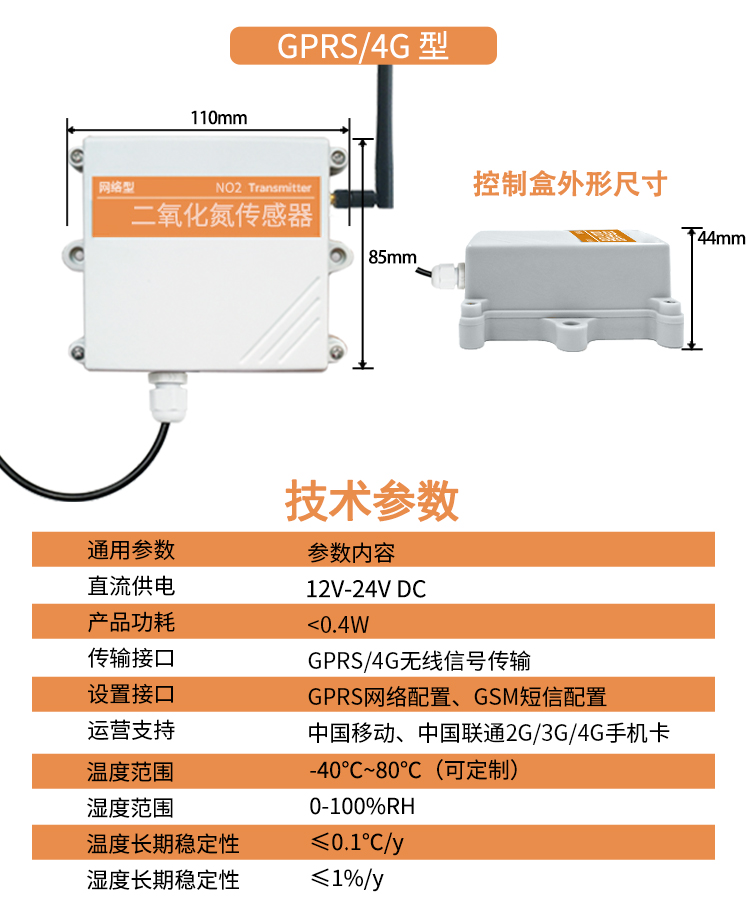 GPRS/4G 型

110mm

网络型 NO2 Transmitter
二氧化氮传感器

85mm

控制盒外形尺寸

44mm

技术参数

| 通用参数 | 参数内容 |
|---|---|
| 直流供电 | 12V-24V DC |
| 产品功耗 | <0.4W |
| 传输接口 | GPRS/4G无线信号传输 |
| 设置接口 | GPRS网络配置、GSM短信配置 |
| 运营支持 | 中国移动、中国联通2G/3G/4G手机卡 |
| 温度范围 | -40°C~80°C（可定制） |
| 湿度范围 | 0-100%RH |
| 温度长期稳定性 | ≤0.1°C/y |
| 湿度长期稳定性 | ≤1%/y |